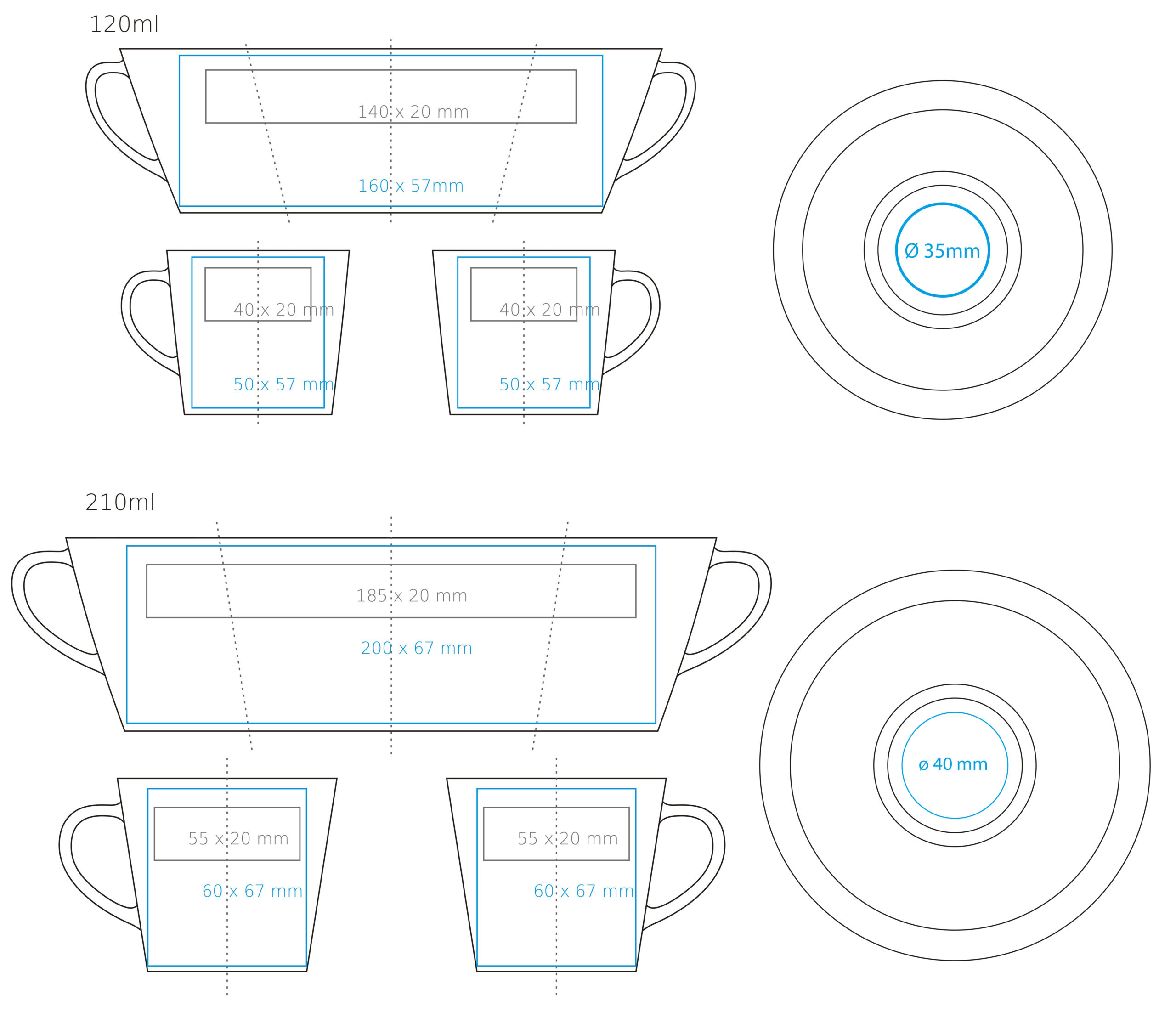 120ml

140 x 20 mm

160 x 57mm

40 x 20 mm

50 x 57 mm

40 x 20 mm

50 x 57 mm

Ø 35mm

210ml

185 x 20 mm

200 x 67 mm

55 x 20 mm

60 x 67 mm

55 x 20 mm

60 x 67 mm

ø 40 mm