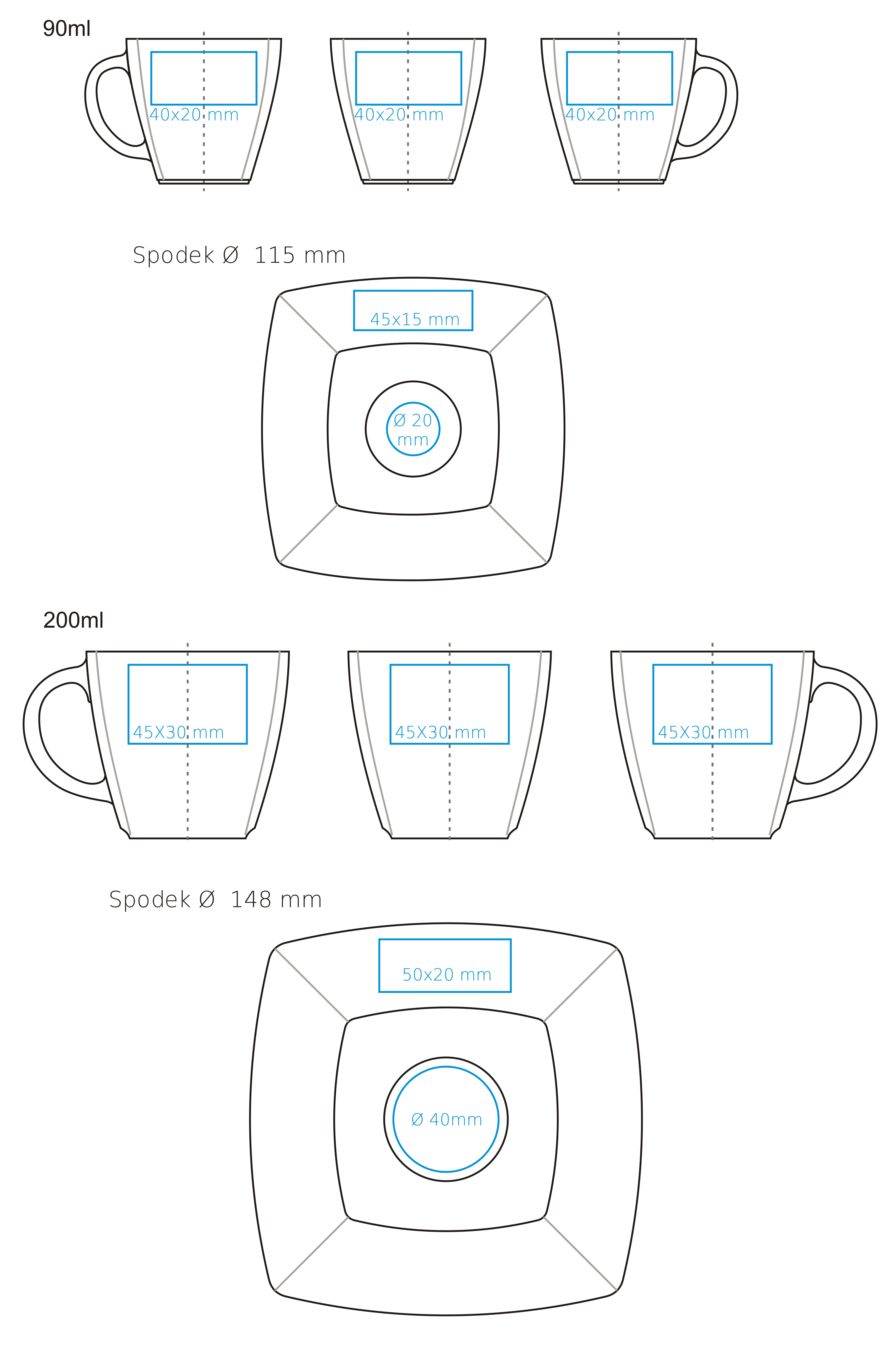 90ml

40x20 mm

40x20 mm

40x20 mm

Spodek Ø 115 mm

45x15 mm

Ø 20 mm

200ml

45X30 mm

45X30 mm

45X30 mm

Spodek Ø 148 mm

50x20 mm

Ø 40mm